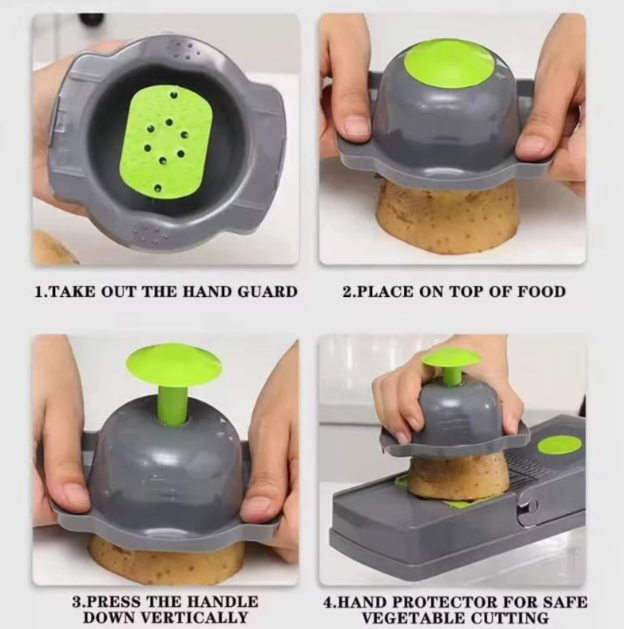 1.TAKE OUT THE HAND GUARD

2.PLACE ON TOP OF FOOD

3.PRESS THE HANDLE DOWN VERTICALLY

4.HAND PROTECTOR FOR SAFE VEGETABLE CUTTING