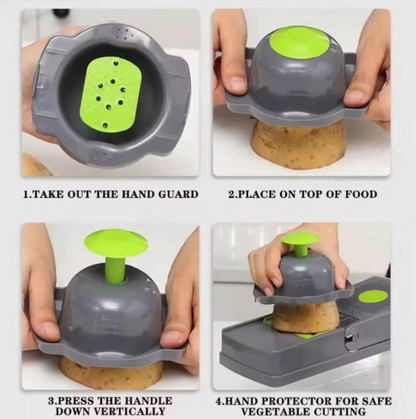 1.TAKE OUT THE HAND GUARD

2.PLACE ON TOP OF FOOD

3.PRESS THE HANDLE DOWN VERTICALLY

4.HAND PROTECTOR FOR SAFE VEGETABLE CUTTING